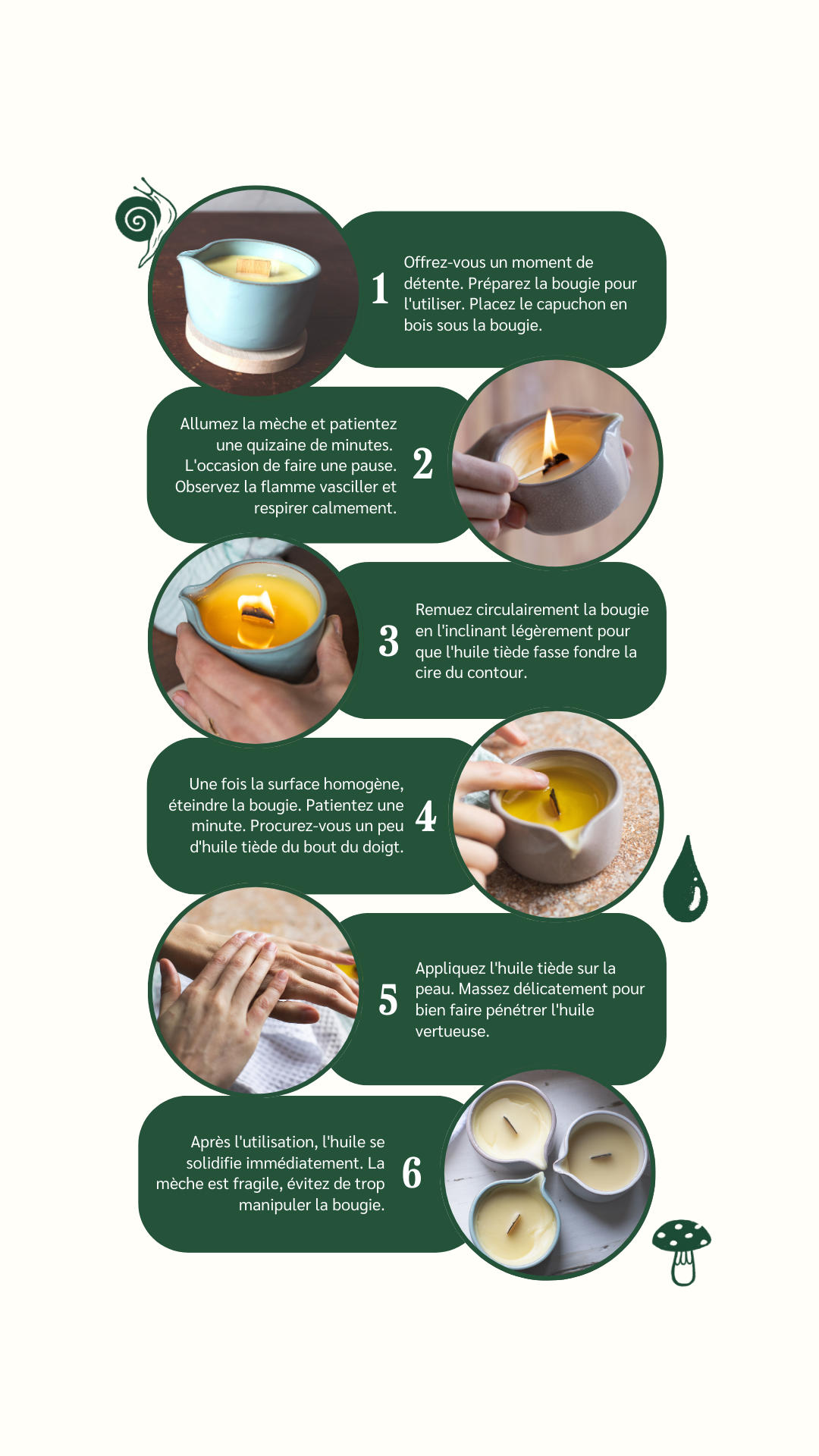 1 Offrez-vous un moment de détente. Préparez la bougie pour l'utiliser. Placez le capuchon en bois sous la bougie.

Allumez la mèche et patientez une quizaine de minutes. L'occasion de faire une pause. Observez la flamme vasciller et respirer calmement. 2

3 Remuez circulairement la bougie en l'inclinant légèrement pour que l'huile tiède fasse fondre la cire du contour.

Une fois la surface homogène, éteindre la bougie. Patientez une minute. Procurez-vous un peu d'huile tiède du bout du doigt. 4

5 Appliquez l'huile tiède sur la peau. Massez délicatement pour bien faire pénétrer l'huile vertueuse.

Après l'utilisation, l'huile se solidifie immédiatement. La mèche est fragile, évitez de trop manipuler la bougie. 6